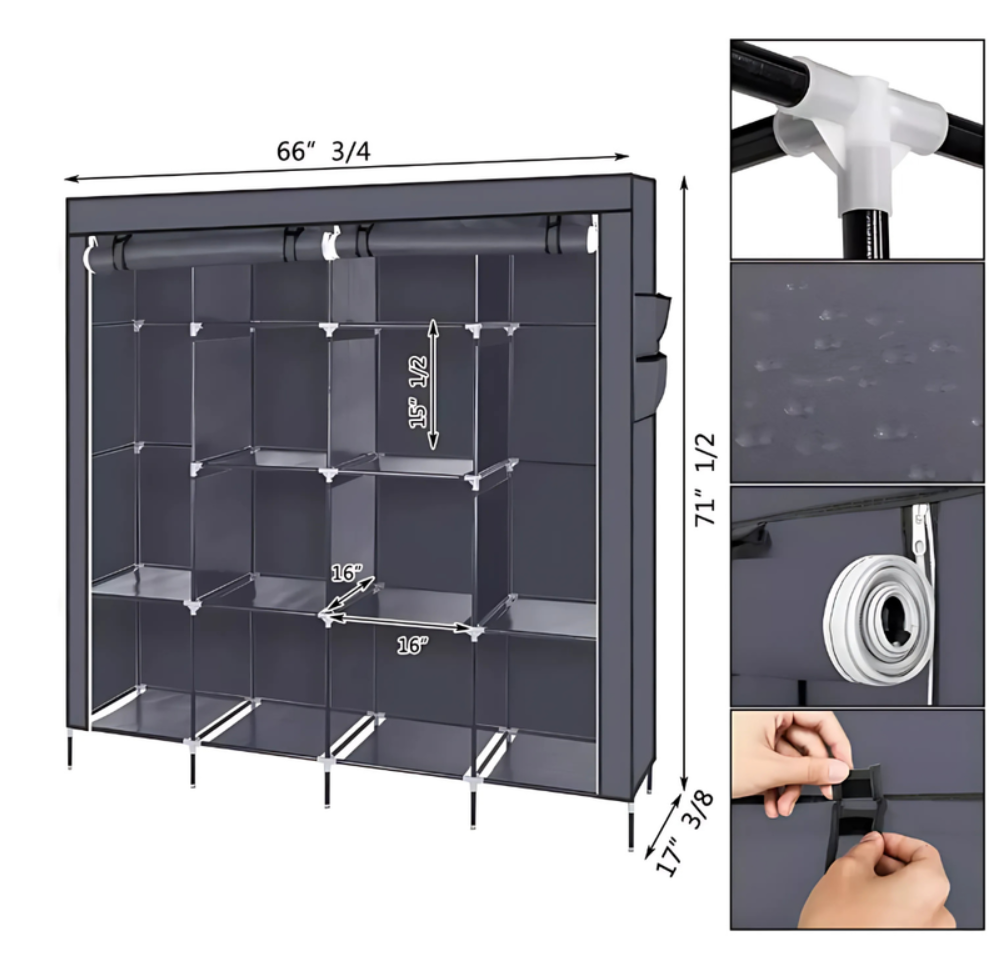 66" 3/4

15" 1/2

16"

16"

71" 1/2

17" 3/8