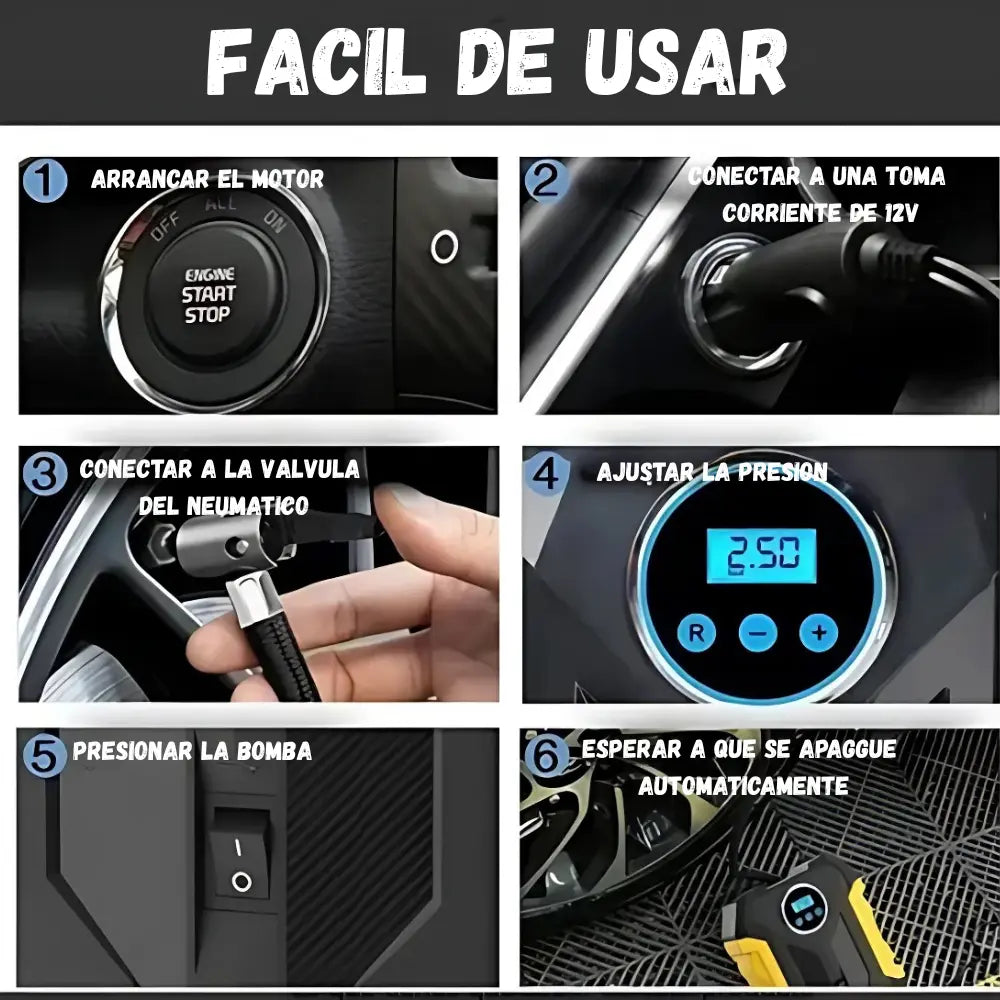 FACIL DE USAR

1 ARRANCAR EL MOTOR

OFF ALL ON

ENGINE START STOP

2 CONECTAR A UNA TOMA CORRIENTE DE 12V

3 CONECTAR A LA VALVULA DEL NEUMATICO

4 AJUSTAR LA PRESION

2.50

R − +

5 PRESIONAR LA BOMBA

I O

6 ESPERAR A QUE SE APAGGUE AUTOMATICAMENTE