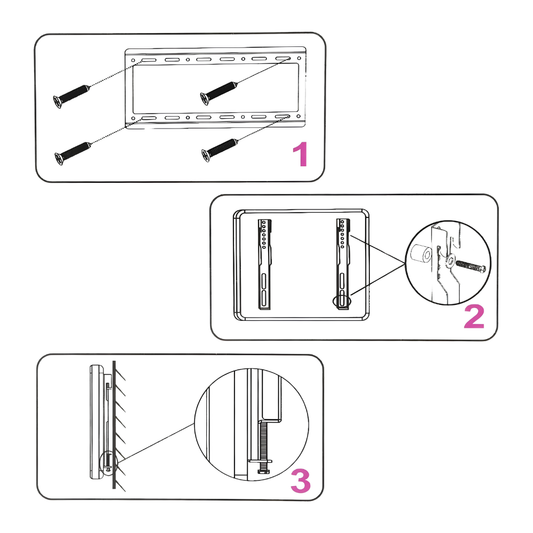 1

2

3